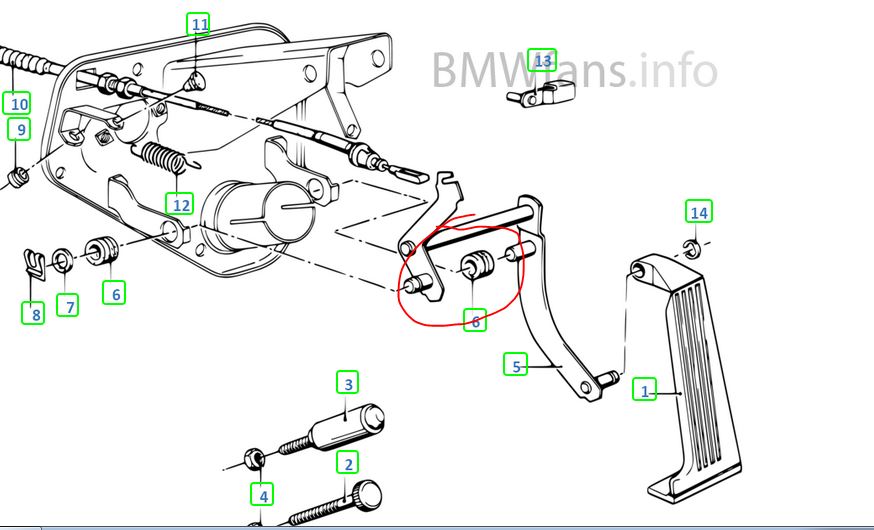 BMWfans.info

11
13
10
9
12
14
8
7
6
6
5
1
3
2
4