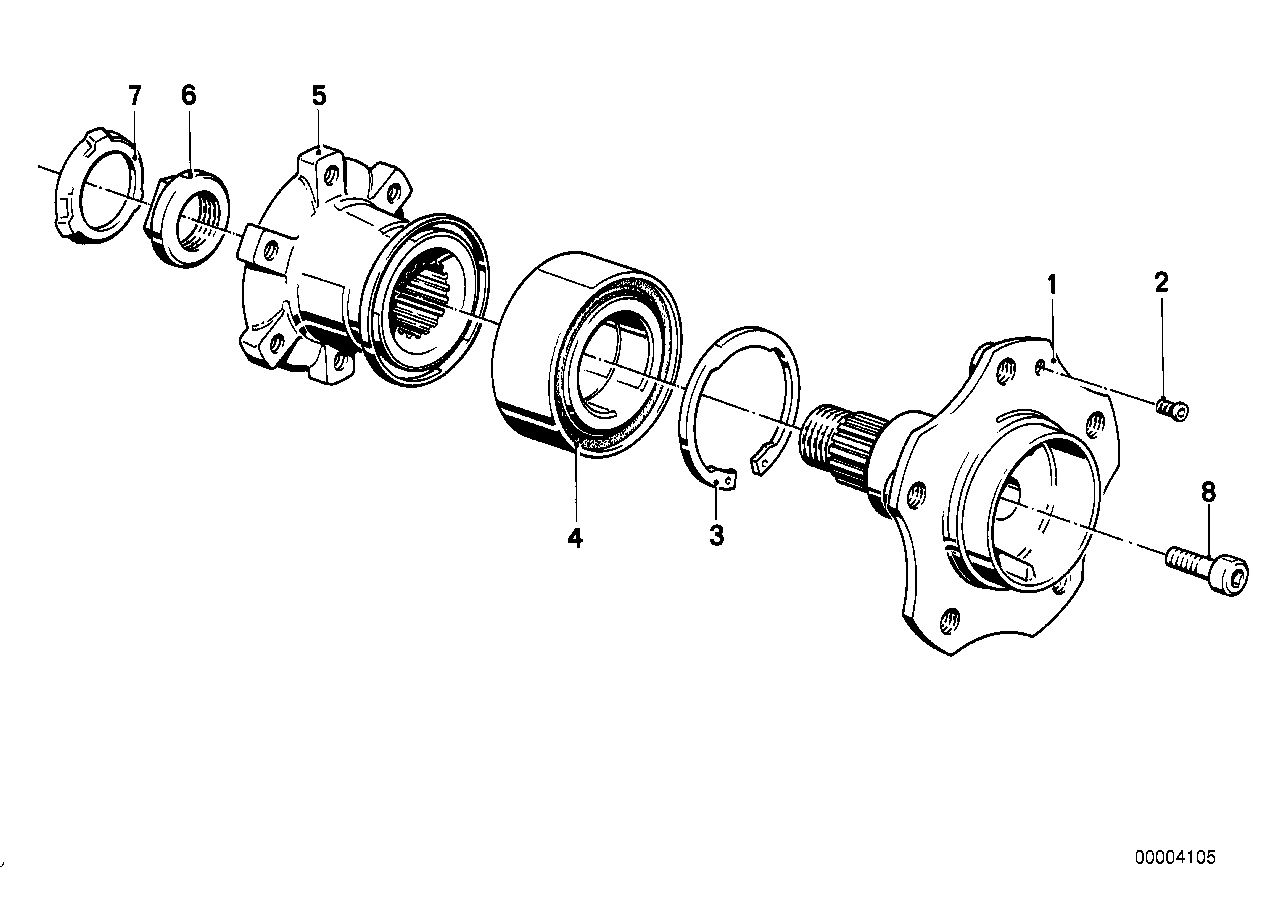 7
6
5
1
2
4
3
8
00004105