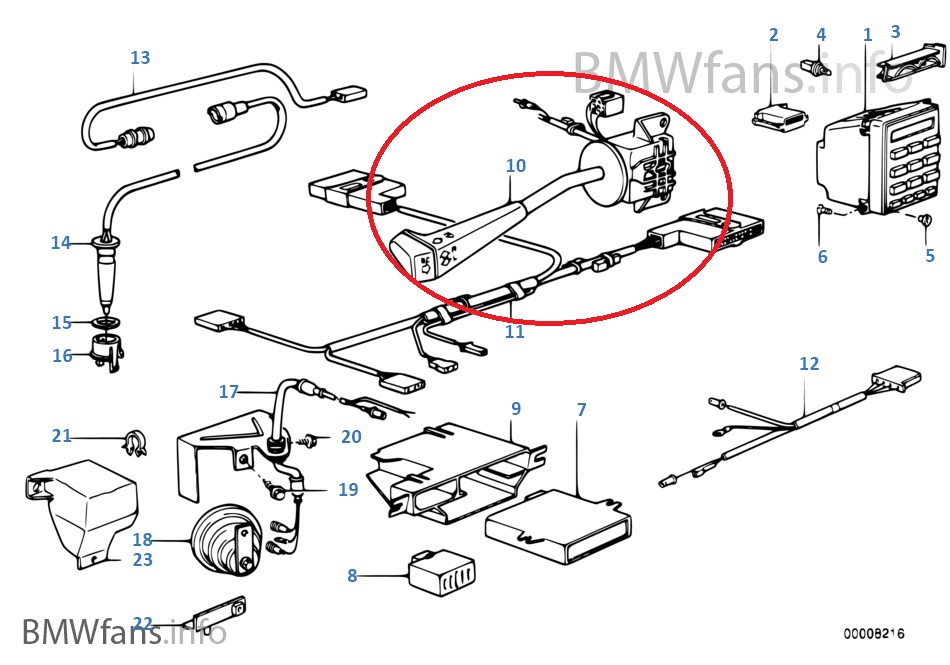 BMWfans.info

13
2
4
1
3
10
14
6
5
15
11
16
12
17
9
7
21
20
19
18
23
8
22

BMWfans.info

00008216