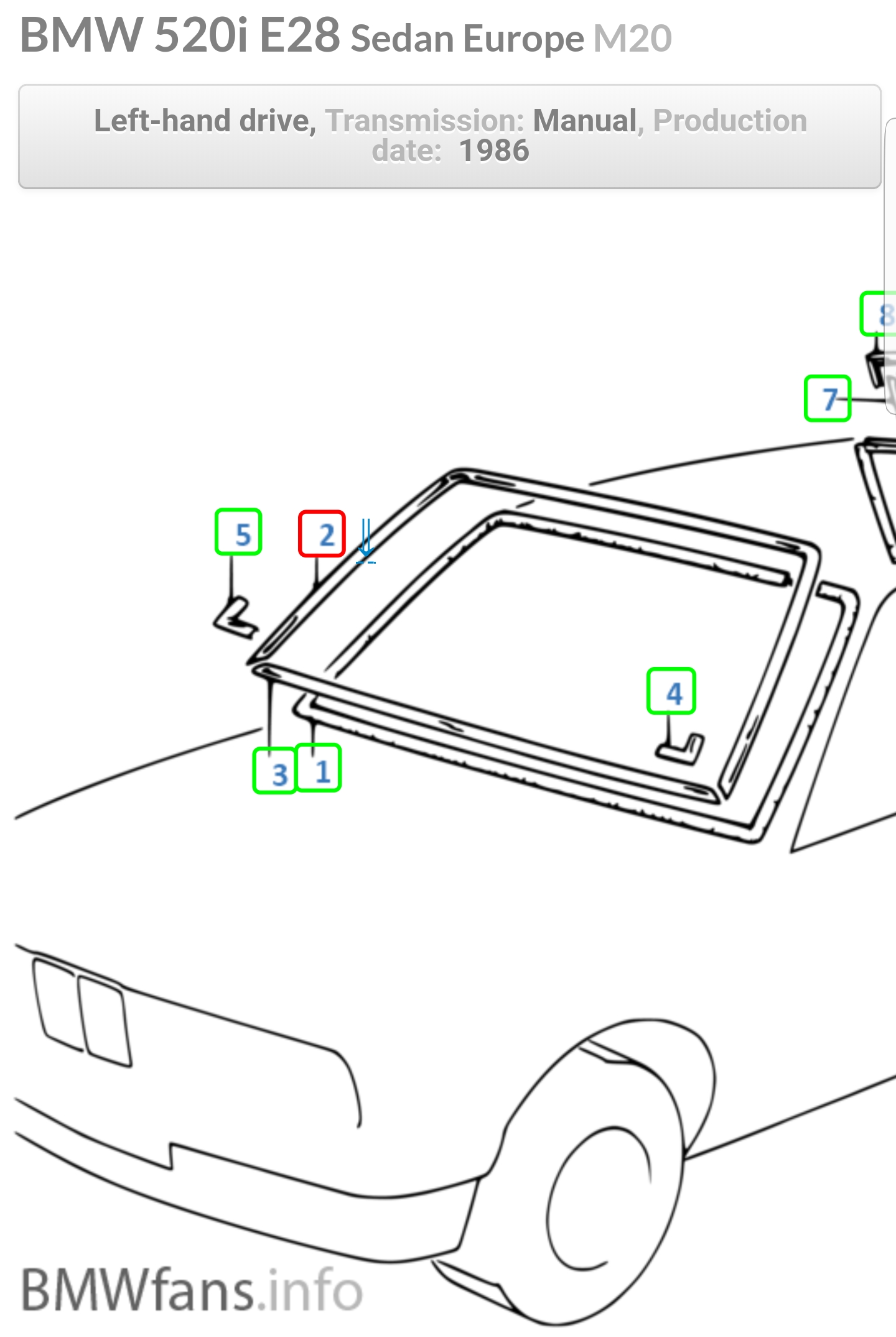 BMW 520i E28 Sedan Europe M20

Left-hand drive, Transmission: Manual, Production date: 1986

8
7
5
2
4
3
1

BMWfans.info